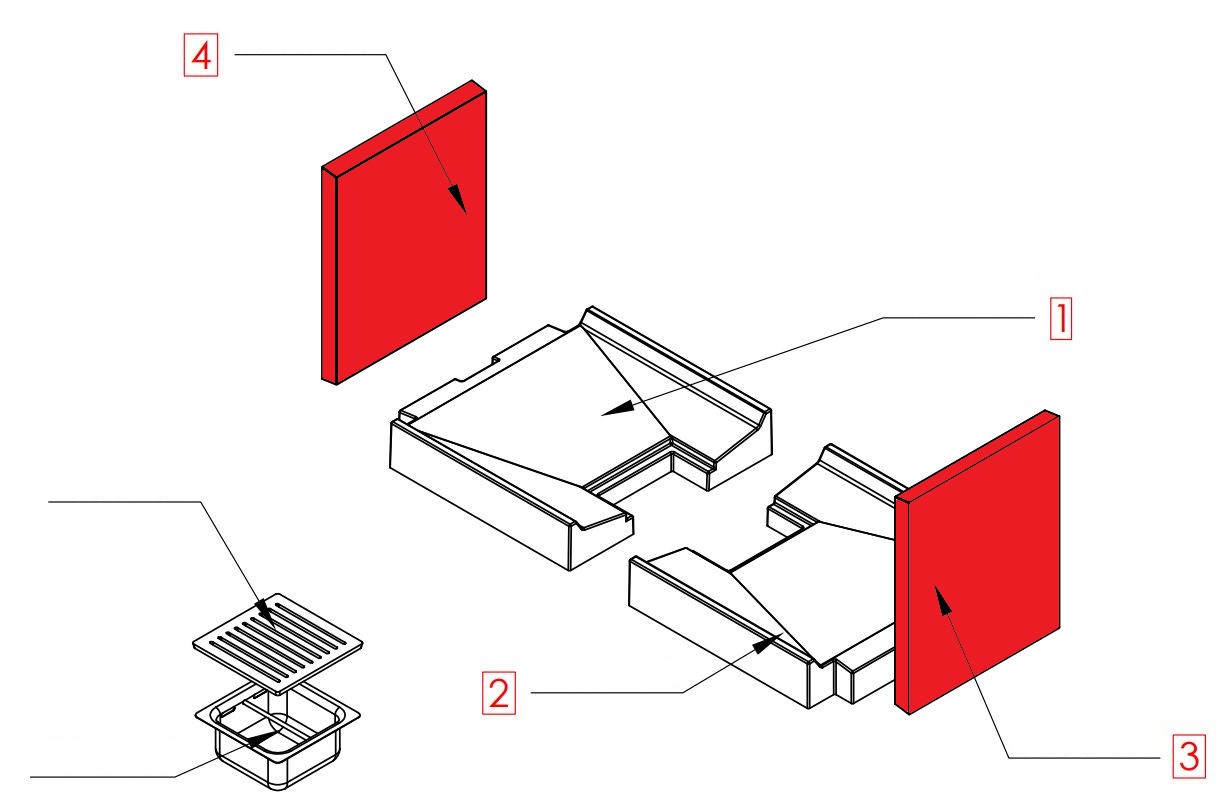 4
1
2
3