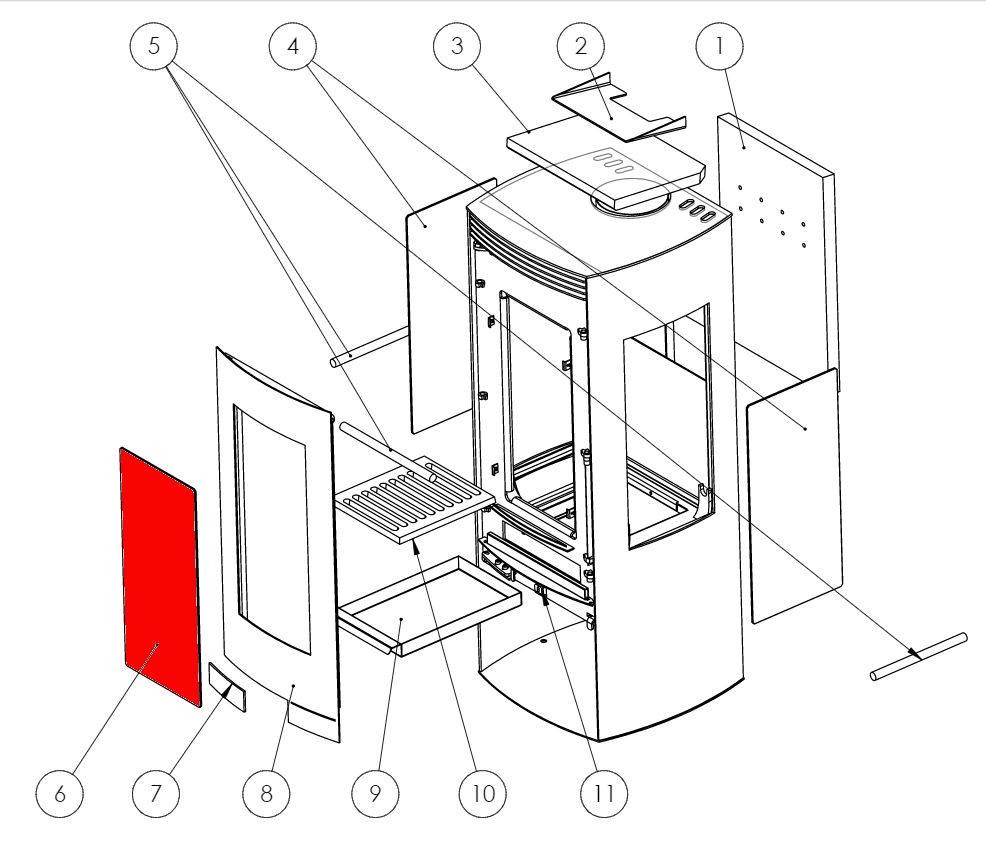 5
4
3
2
1
6
7
8
9
10
11