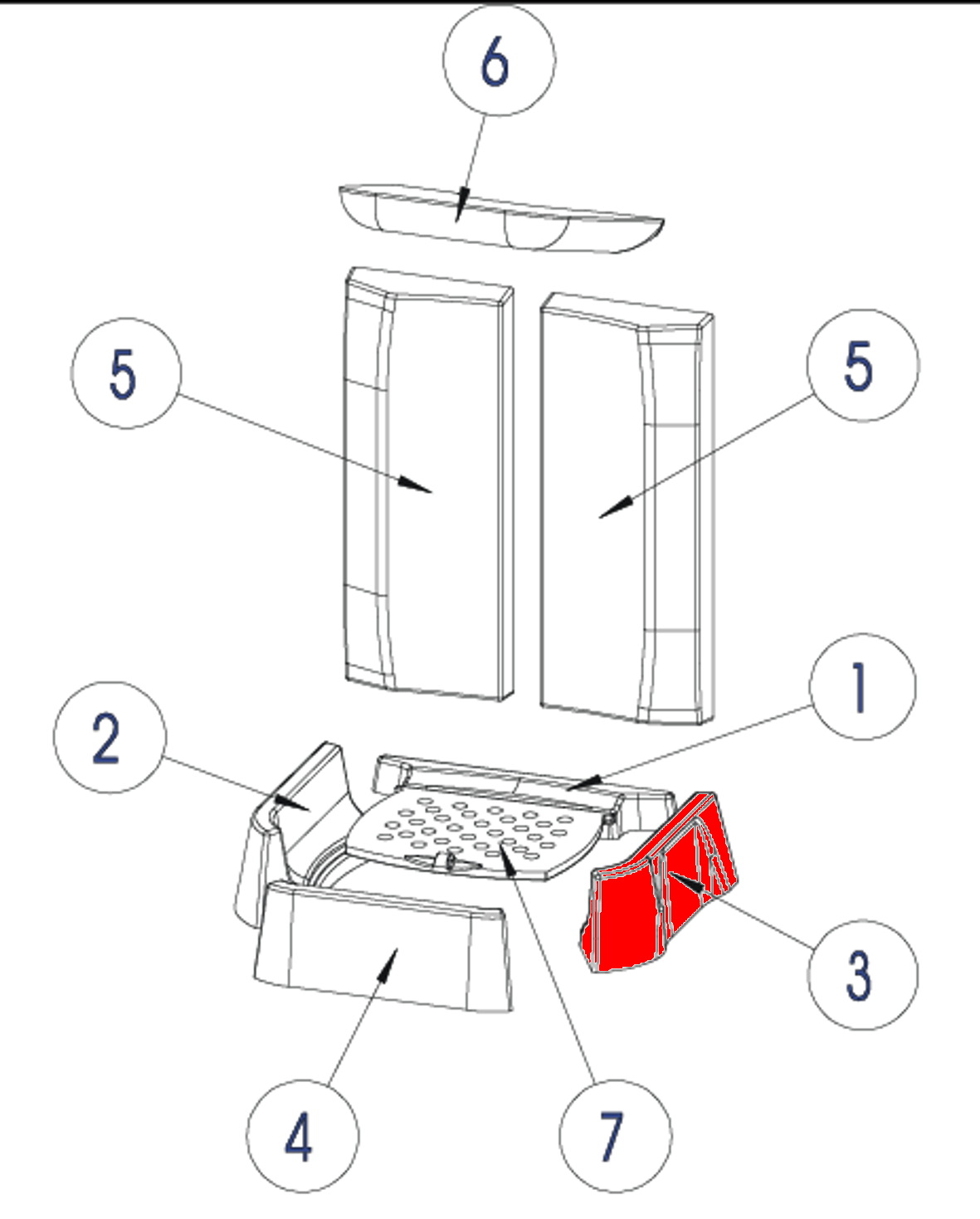 6
5
5
1
2
3
4
7