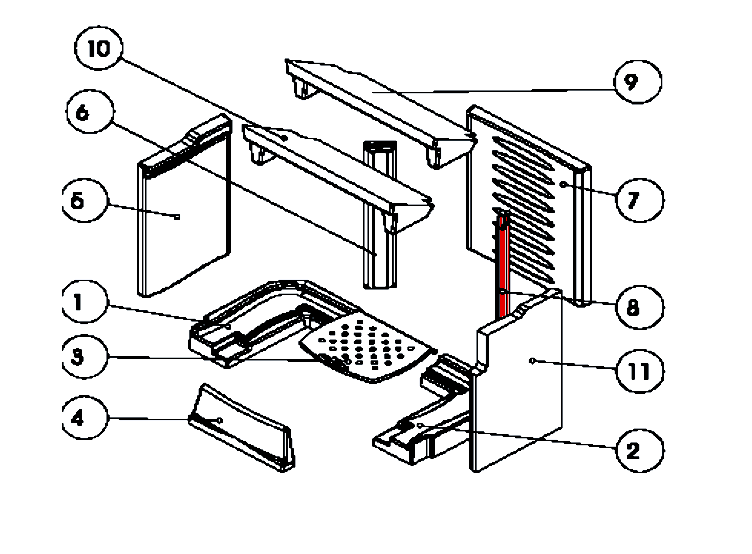 10
9
6
5
7
1
8
3
11
4
2