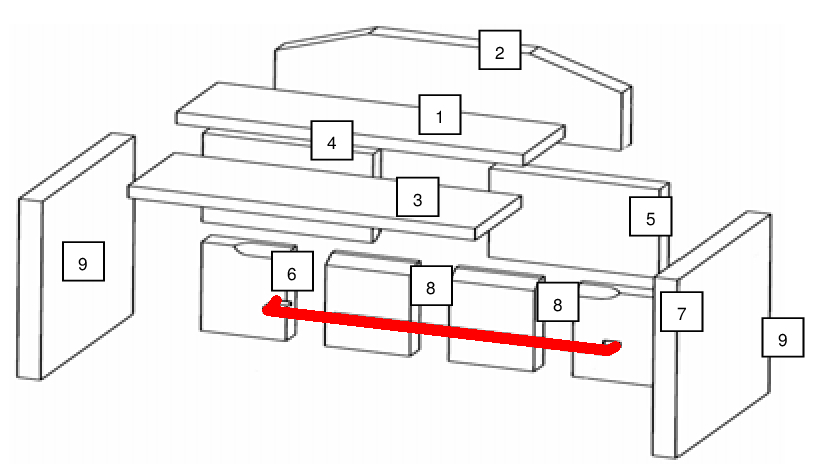 2
1
4
3
5
9
6
8
8
7
9