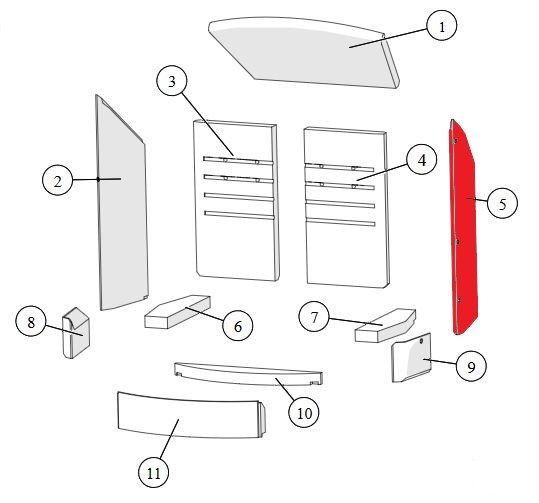 1
3
2
4
5
8
6
7
9
10
11