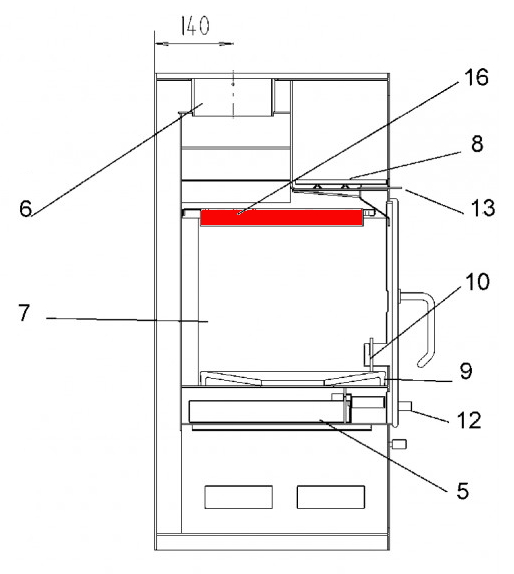 140
16
8
6
13
10
7
9
12
5