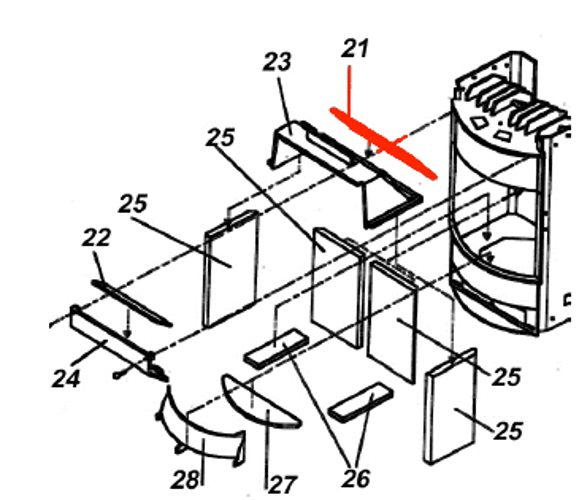 21
23
25
25
22
24
25
25
28
27
26