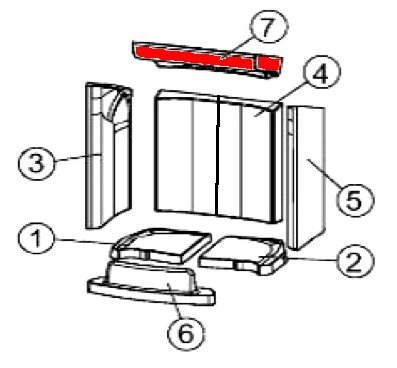 7
4
3
5
1
2
6