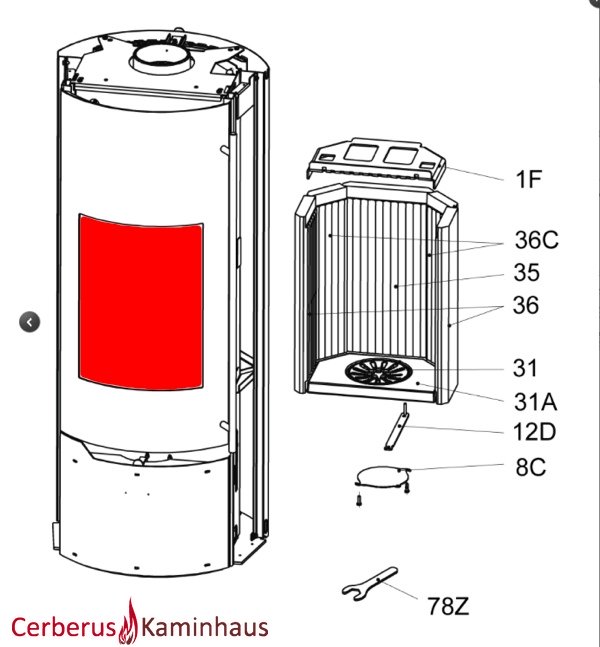 1F
36C
35
36
31
31A
12D
8C
78Z

Cerberus Kaminhaus