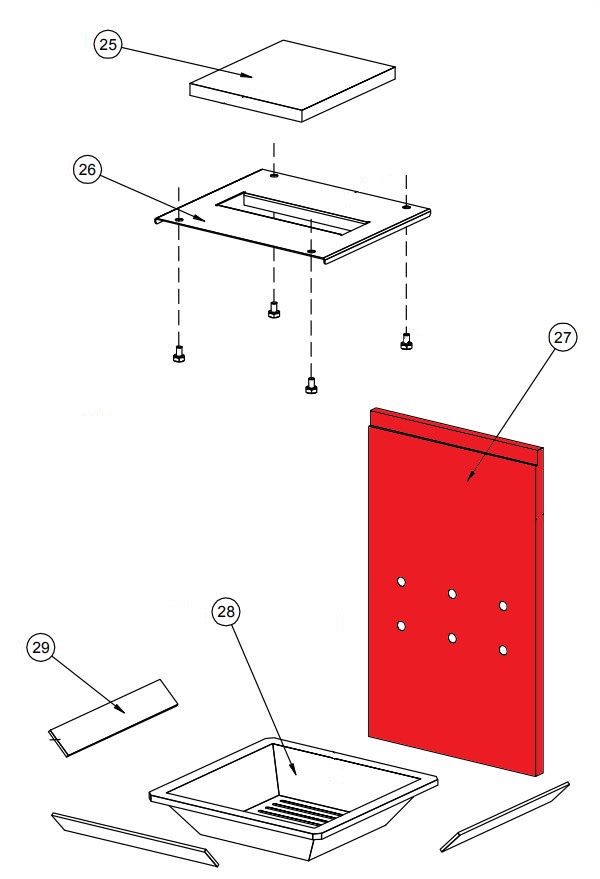 25
26
27
28
29