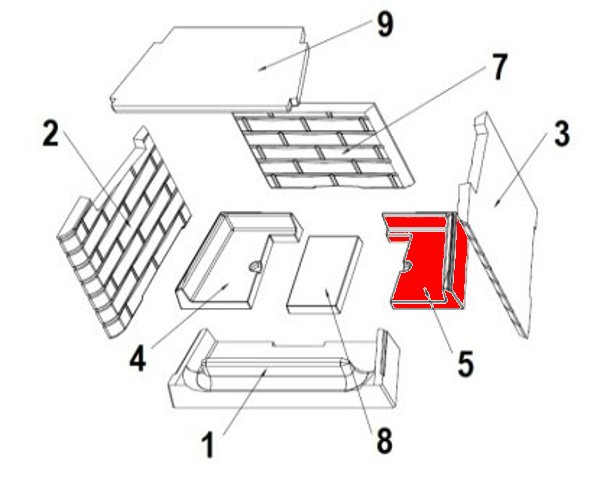 9
7
2
3
4
5
1
8