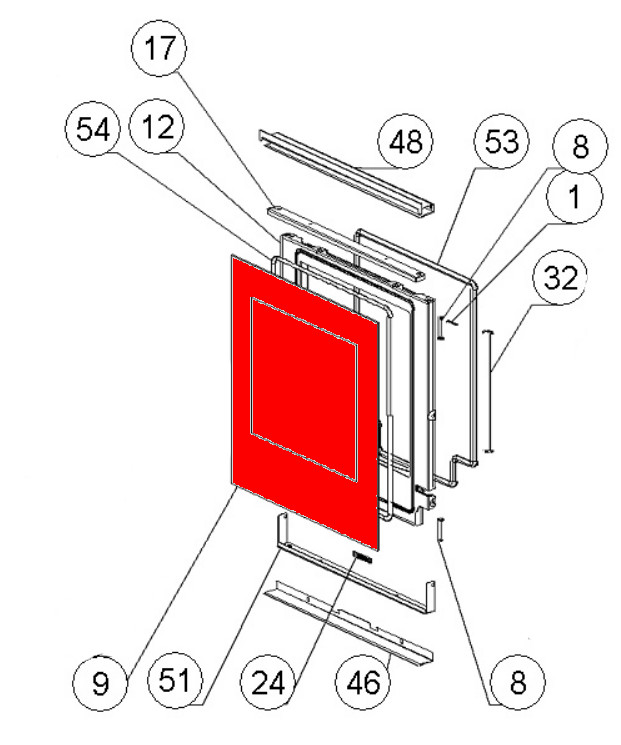 17
54
12
48
53
8
1
32
9
51
24
46
8