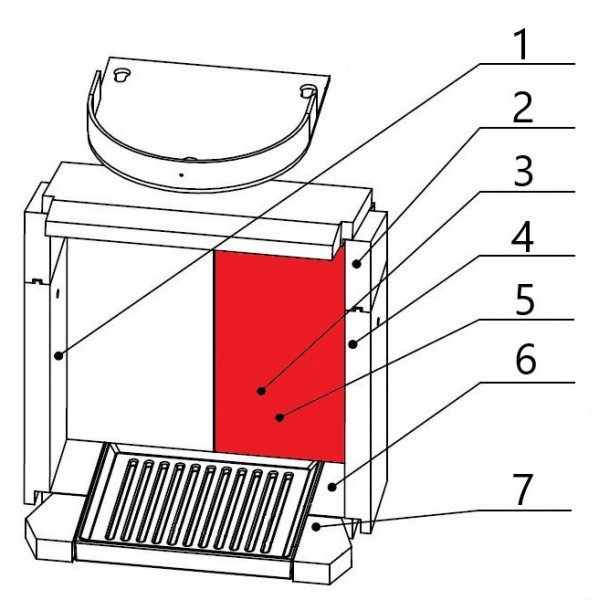 1
2
3
4
5
6
7