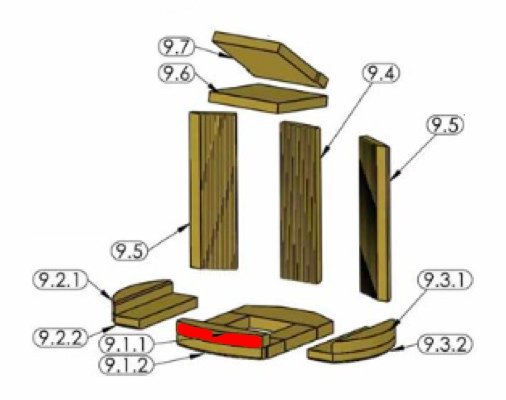 9.7
9.6
9.4
9.5
9.5
9.2.1
9.3.1
9.2.2
9.1.1
9.3.2
9.1.2