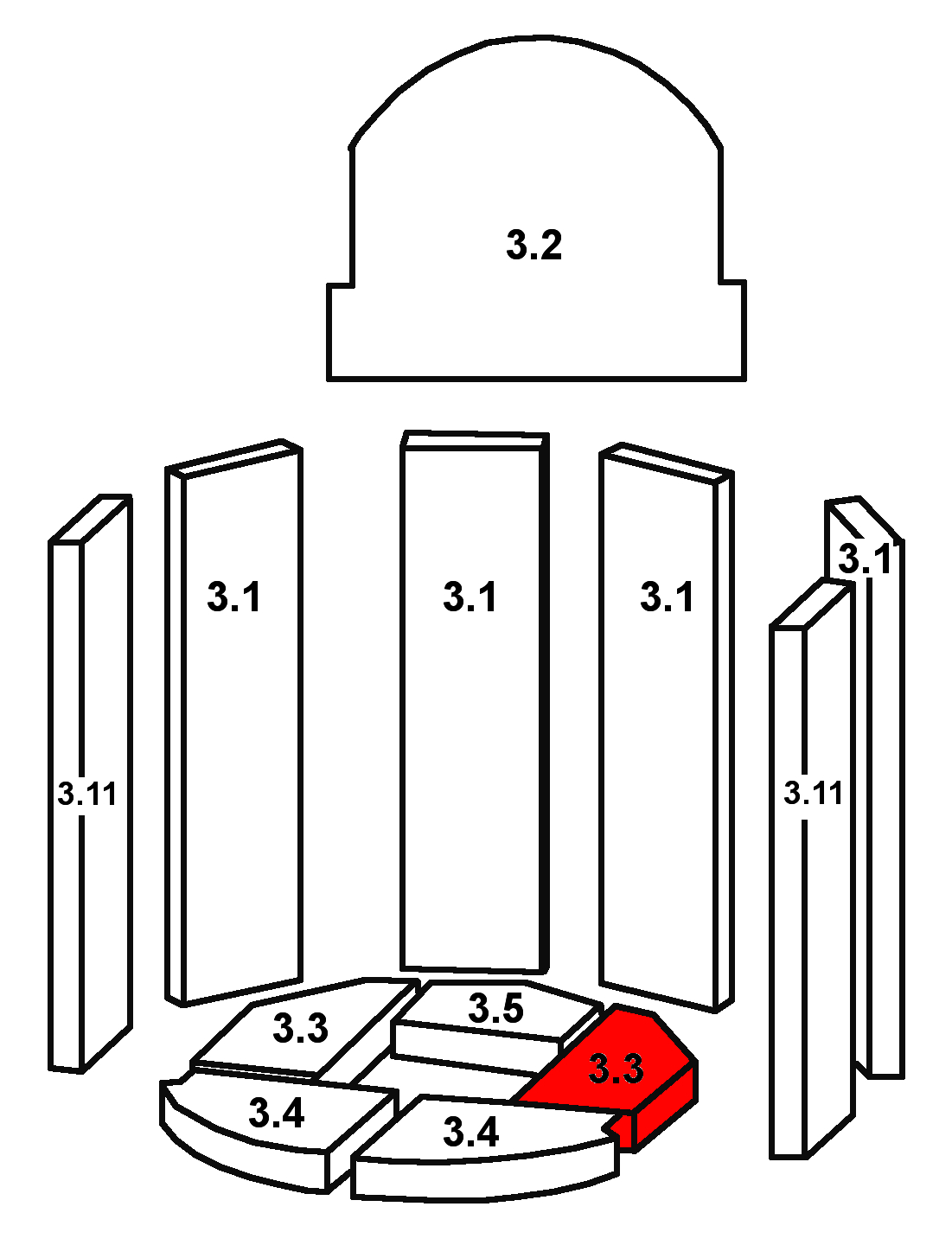 3.2

3.11

3.1

3.1

3.1

3.1

3.11

3.3

3.5

3.3

3.4

3.4