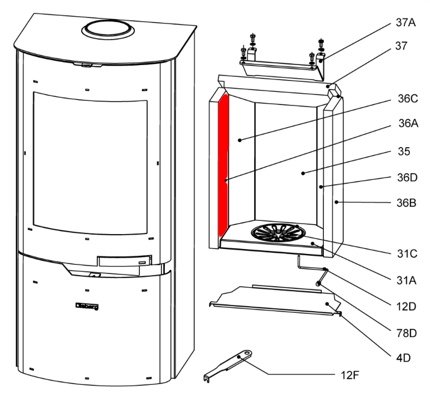 37A
37
36C
36A
35
36D
36B
31C
31A
12D
78D
4D
12F