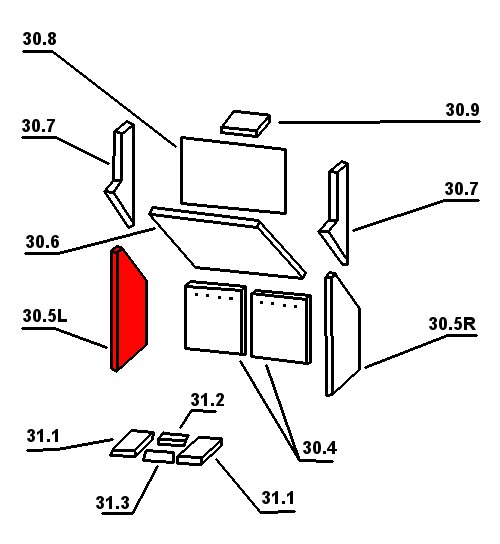 30.8

30.9

30.7

30.7

30.6

30.5L

30.5R

31.2

31.1

30.4

31.3

31.1