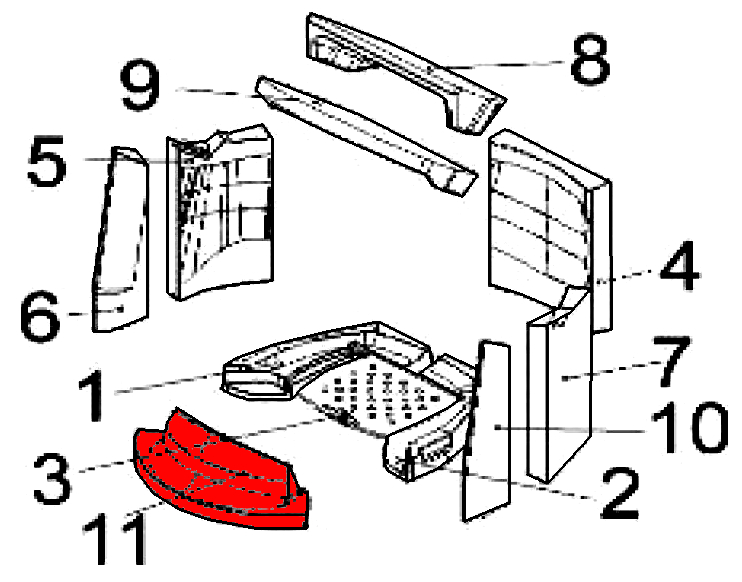 8
9
5
4
6
7
1
10
3
2
11