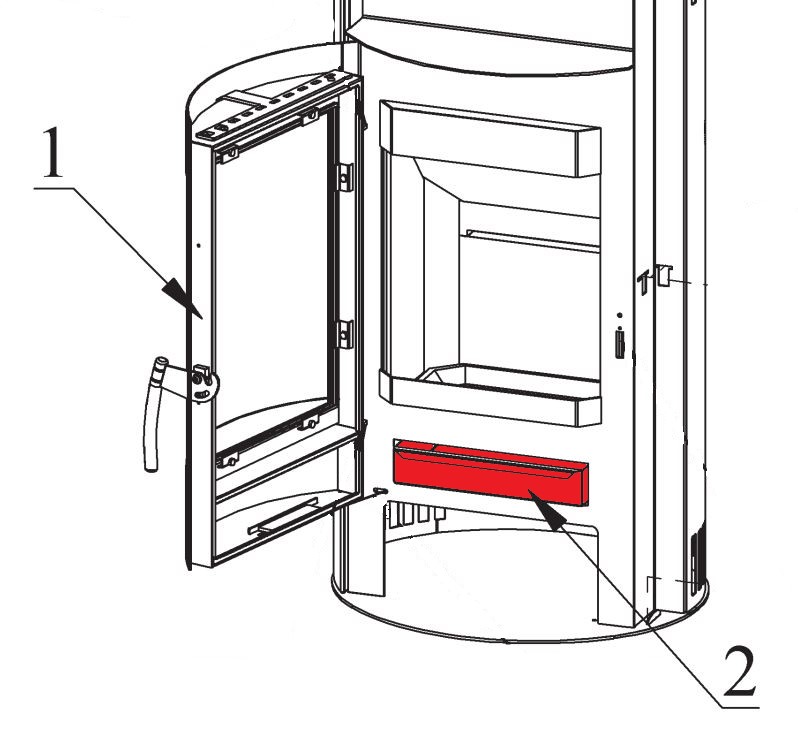 1

2