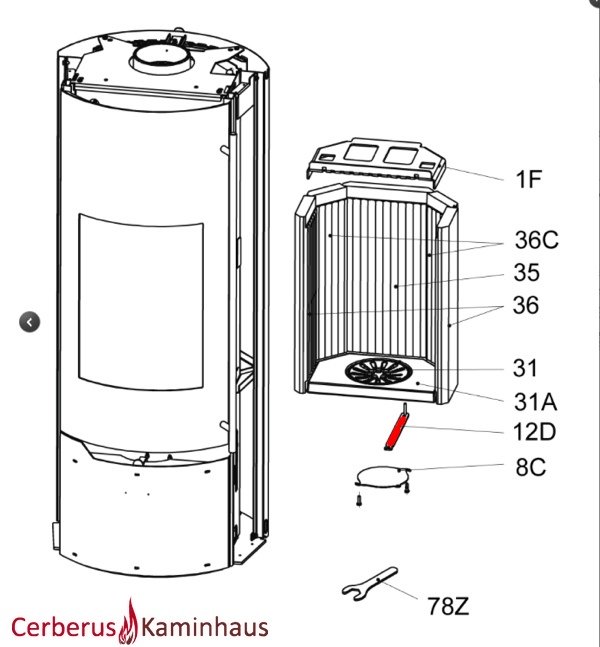 1F
36C
35
36
31
31A
12D
8C
78Z
Cerberus Kaminhaus