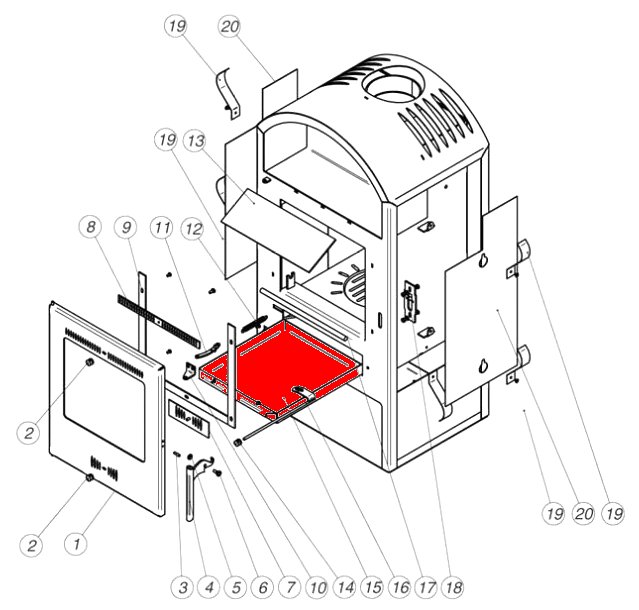 19
20
19
13
8
9
11
12
2
2
1
3
4
5
6
7
10
14
15
16
17
18
19
20
19