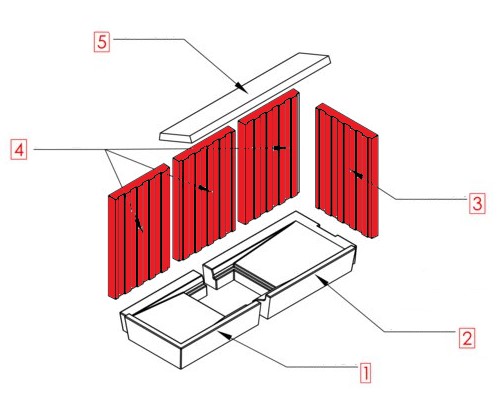 5
4
3
2
1