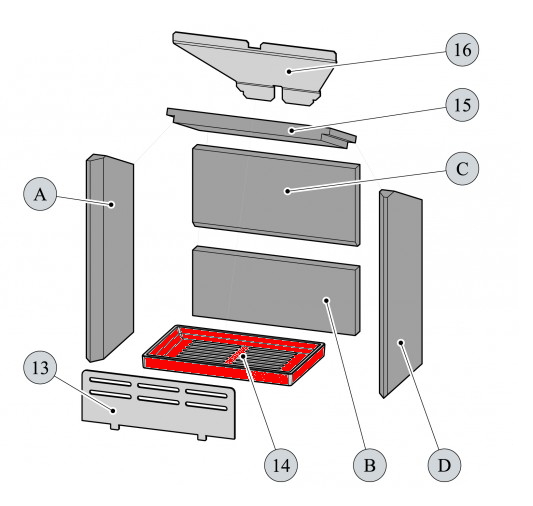 16
15
C
A
13
14
B
D