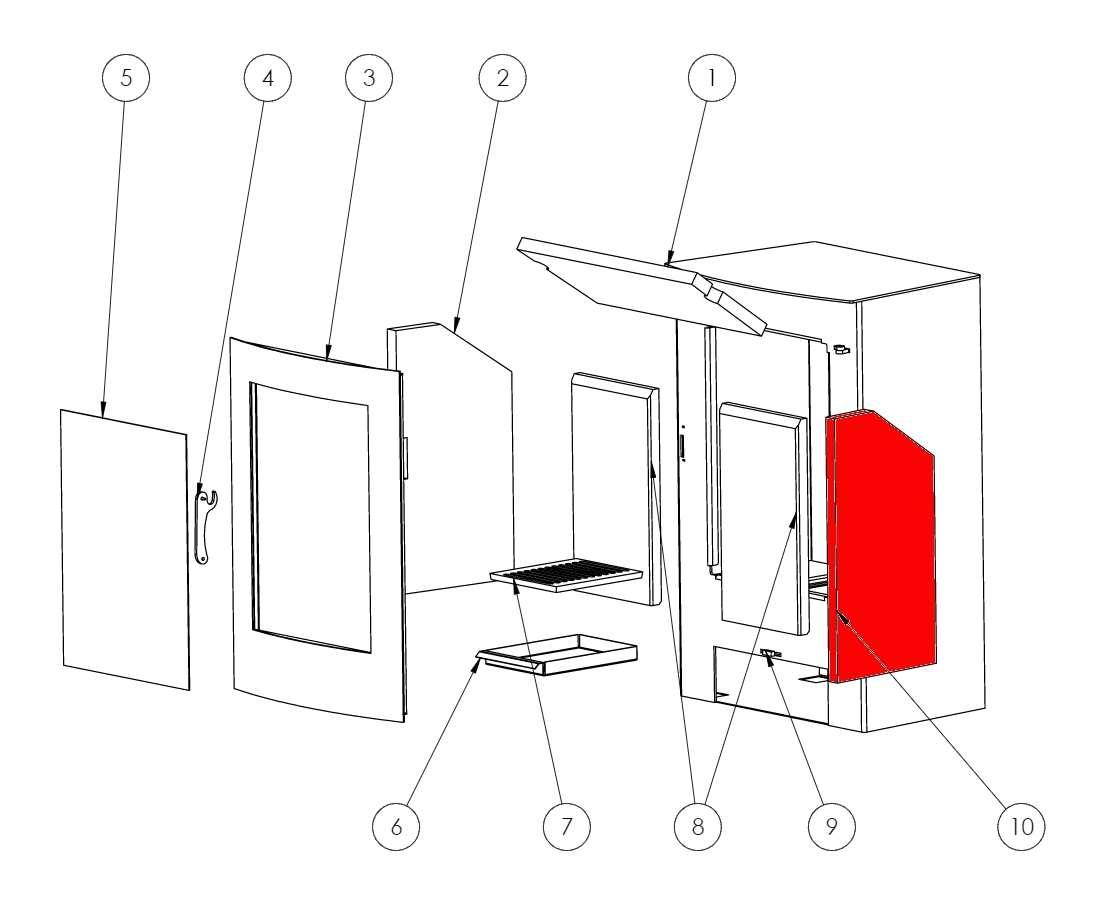 5
4
3
2
1
6
7
8
9
10