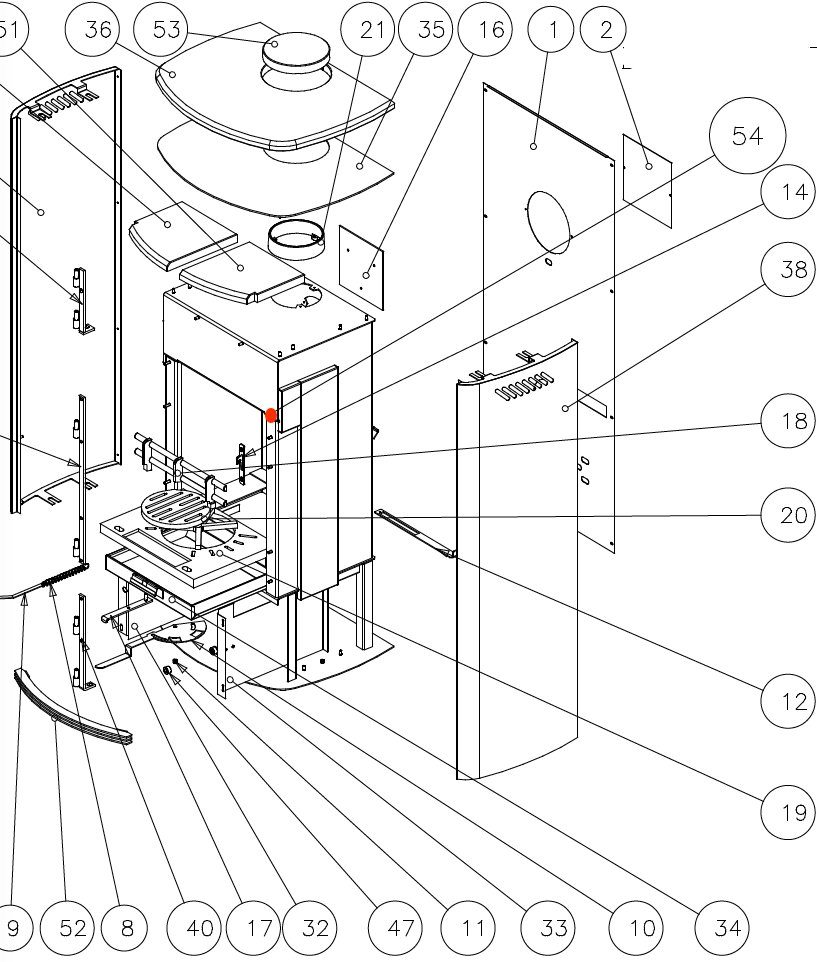 51
36
53
21
35
16
1
2
54
14
38
18
20
12
19
9
52
8
40
17
32
47
11
33
10
34