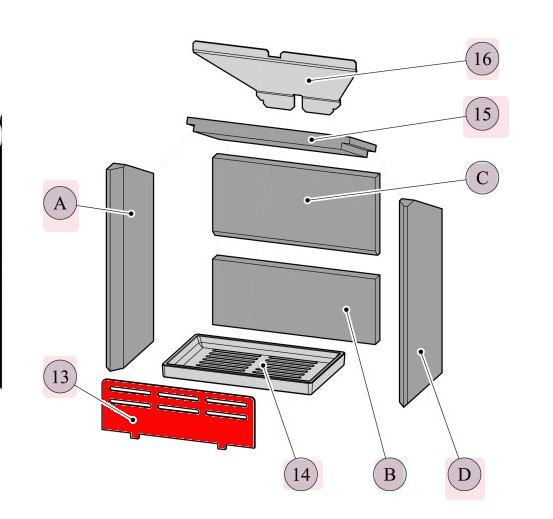 16
15
C
A
13
14
B
D