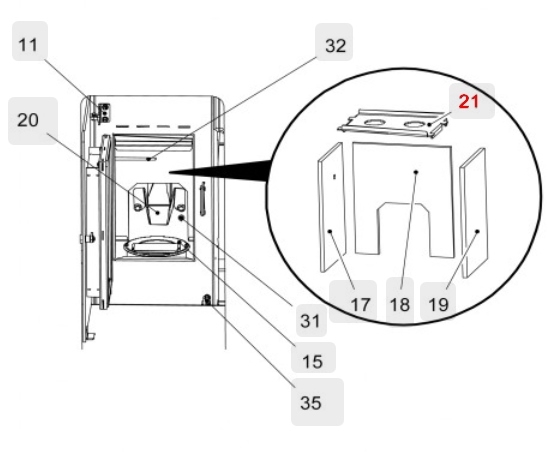 11
32
20
21
17
18
19
31
15
35