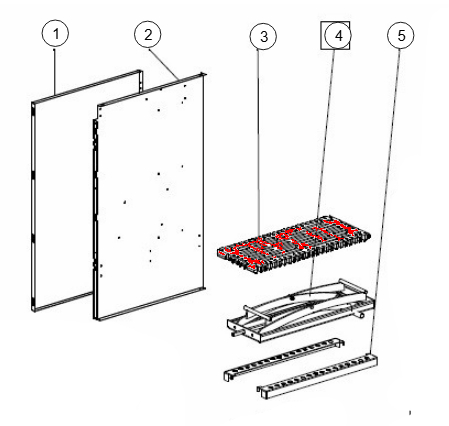 1
2
3
4
5