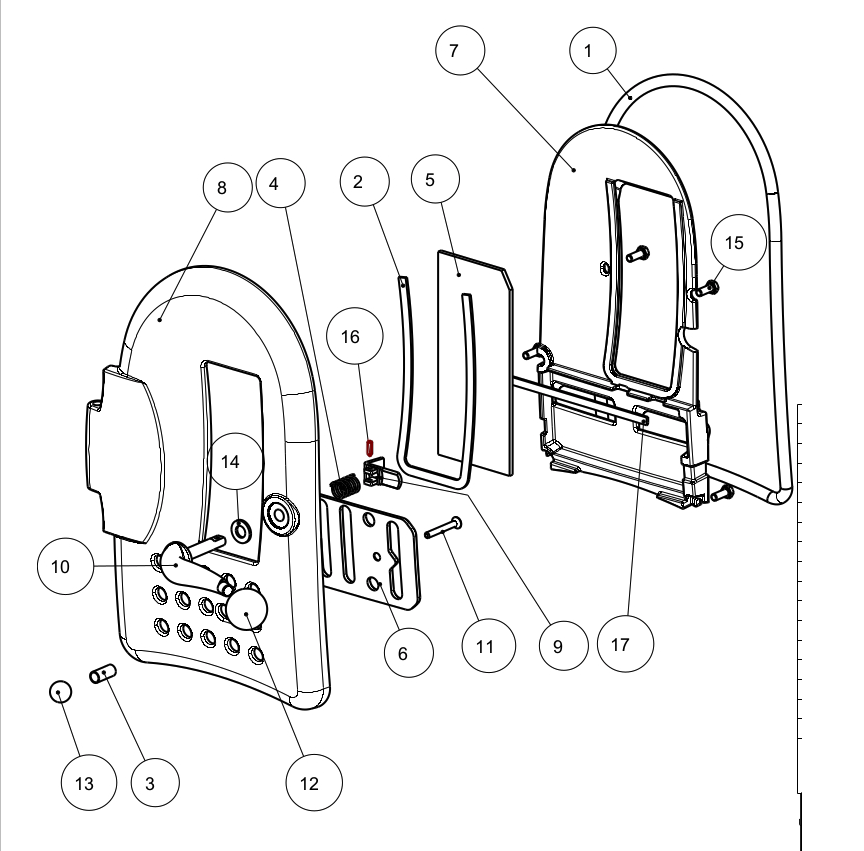 7
1
8
4
2
5
15
16
14
10
6
11
9
17
13
3
12