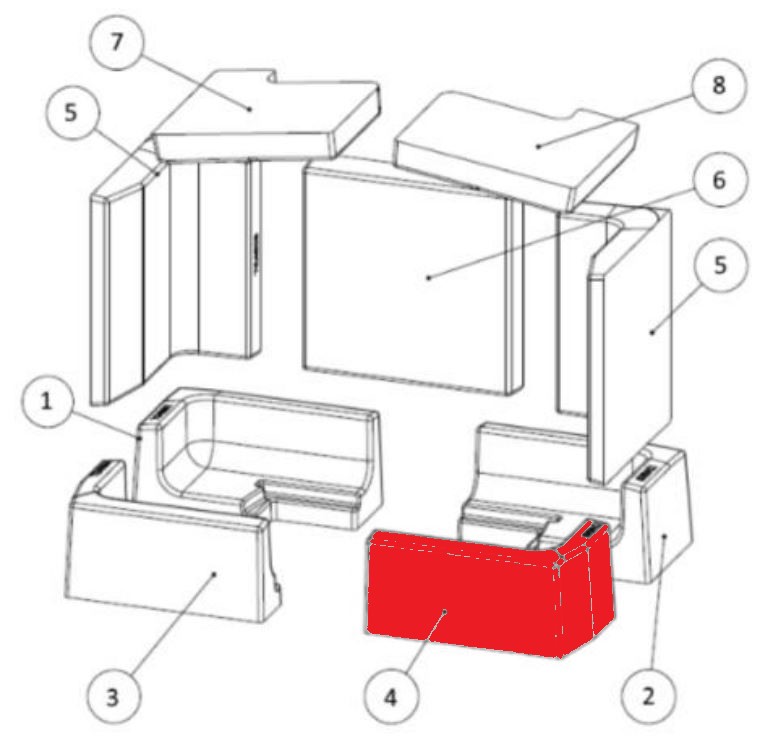 7
5
8
6
5
1
3
4
2