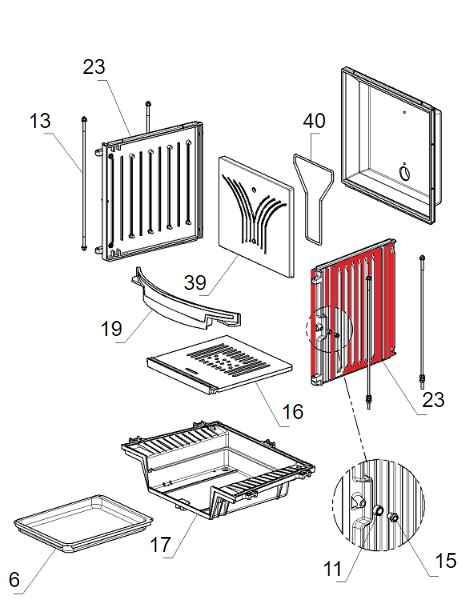 23
13
40
39
19
16
23
17
6
11
15