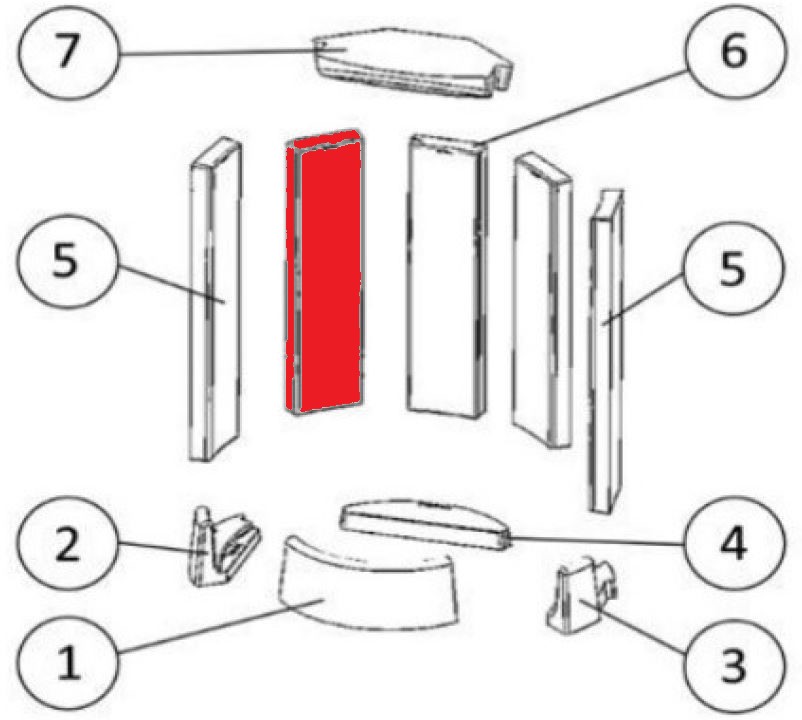 7
6
5
5
2
4
1
3