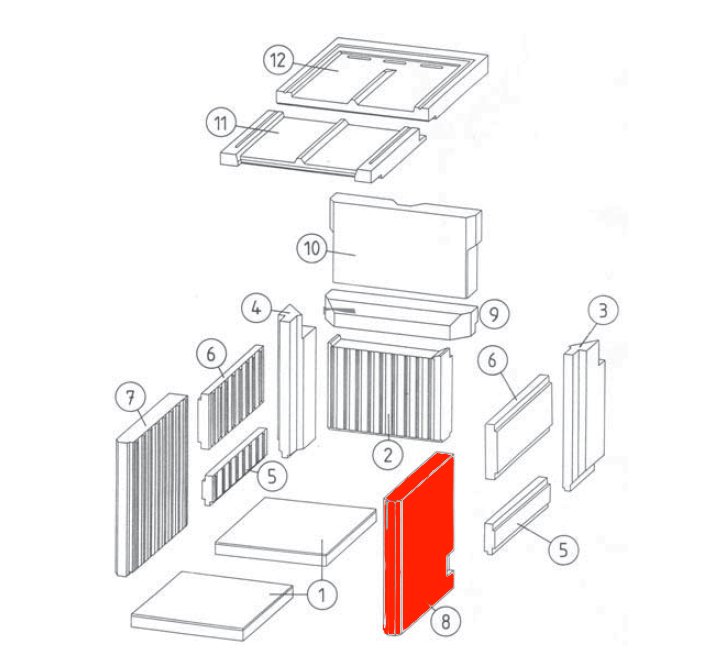 12
11
10
4
9
3
6
6
7
2
5
5
1
8