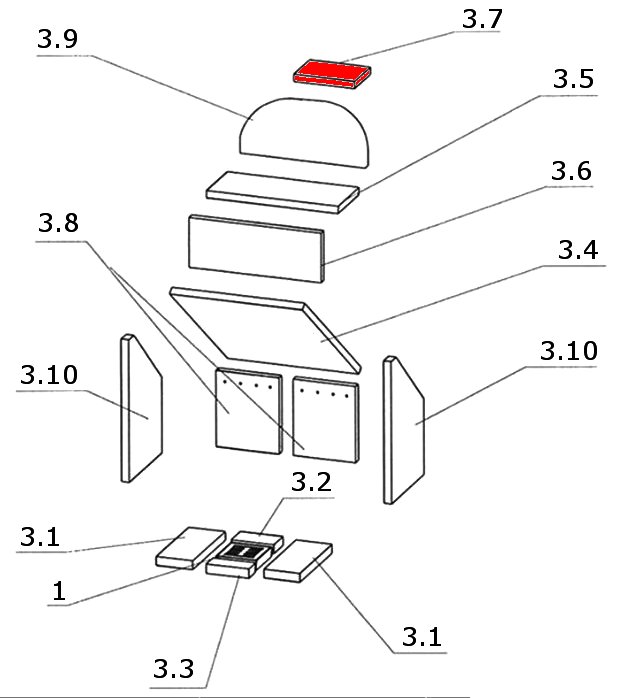 3.7
3.9
3.5
3.6
3.8
3.4
3.10
3.10
3.2
3.1
1
3.1
3.3