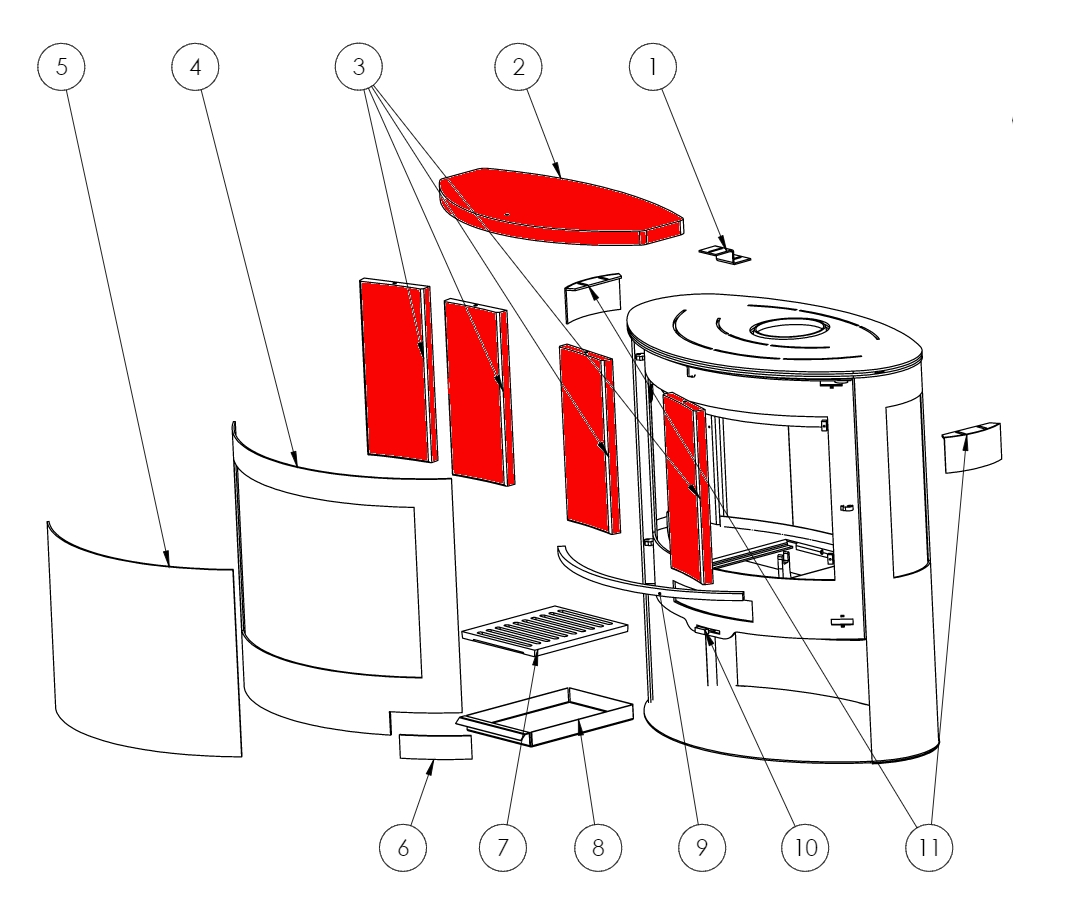 5
4
3
2
1
6
7
8
9
10
11