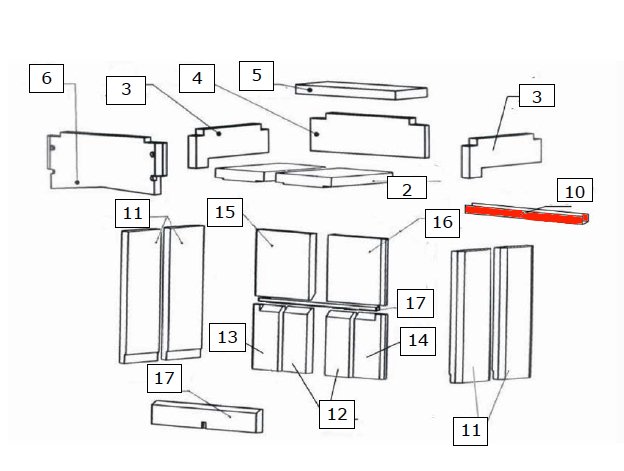 6
3
4
5
3
2
10
11
15
16
17
13
14
17
12
11