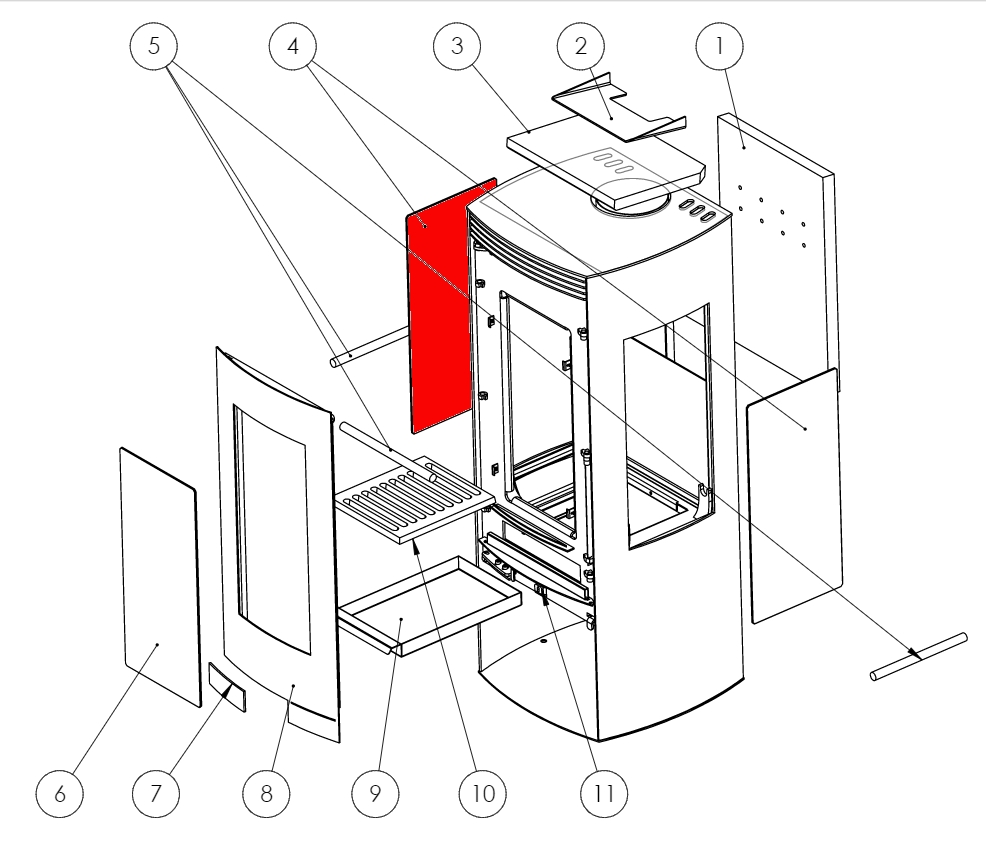 5
4
3
2
1
6
7
8
9
10
11