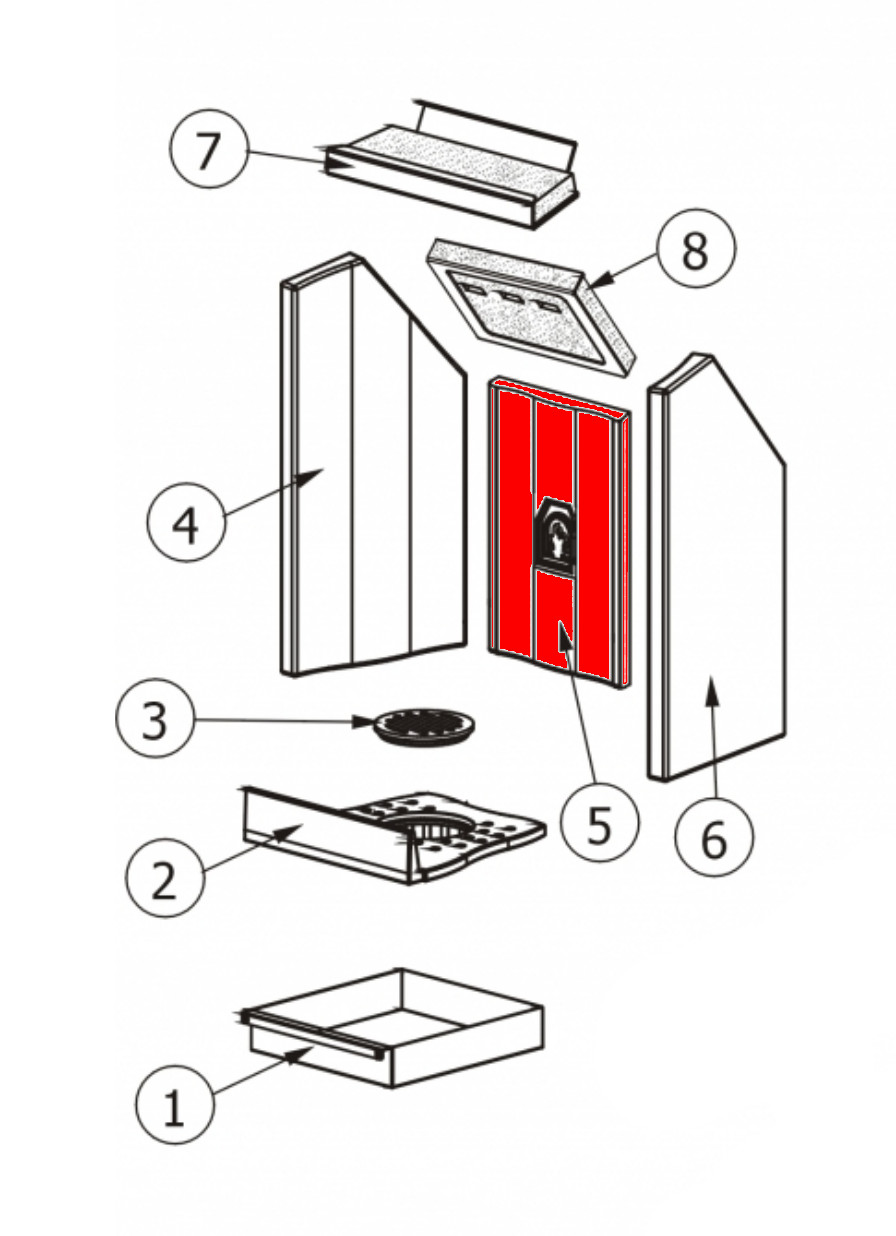 7
8
4
3
5
6
2
1