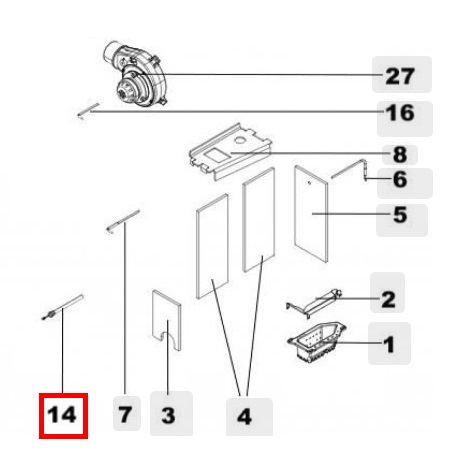 27
16
8
6
5
2
1
14
7
3
4