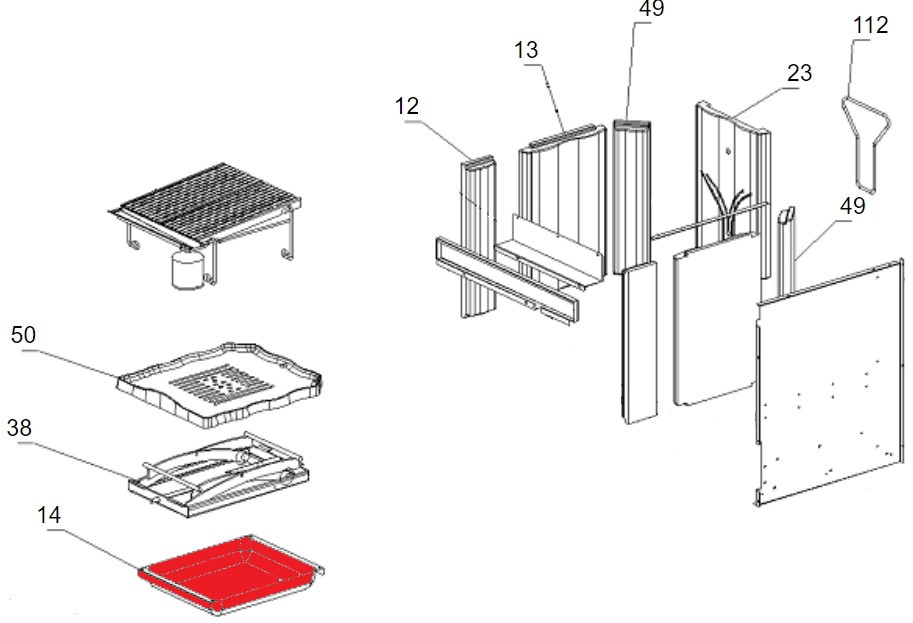 49
112
13
23
12
49
50
38
14