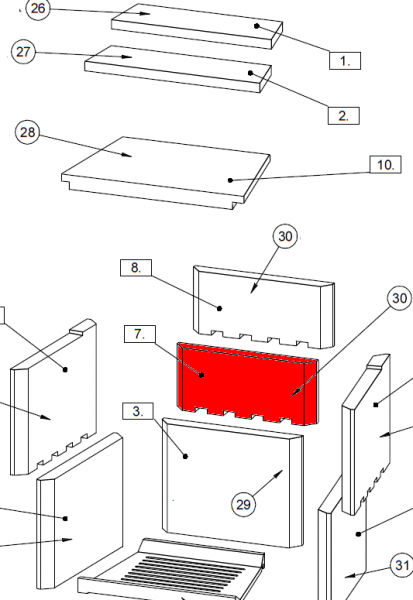 26
1.
27
2.
28
10.
30
8.
30
7.
3.
29
31