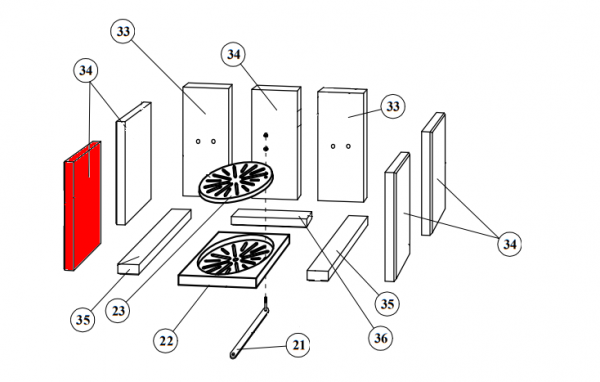 33
34
34
33
34
35
23
22
21
36
35