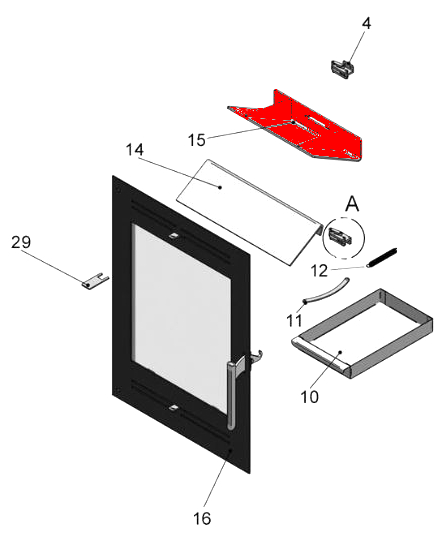 4
15
14
A
29
12
11
10
16