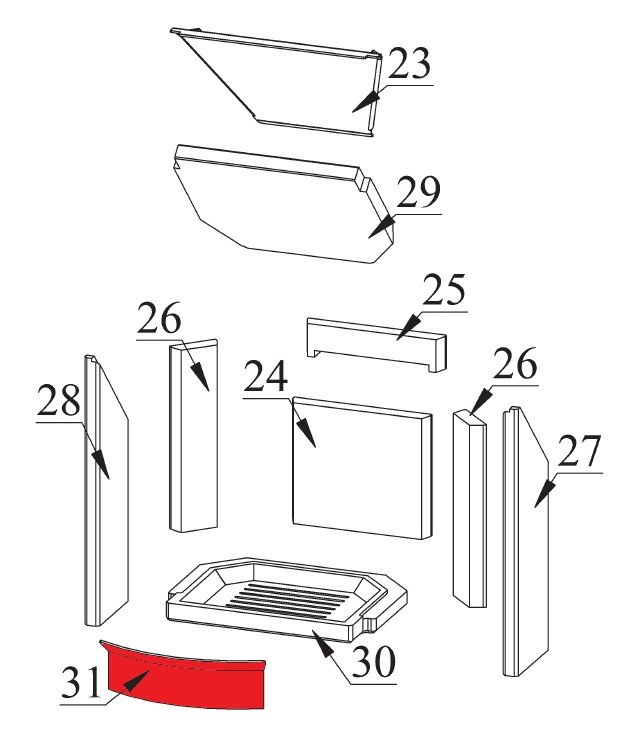 23

29

25

26

24

26

28

27

30

31