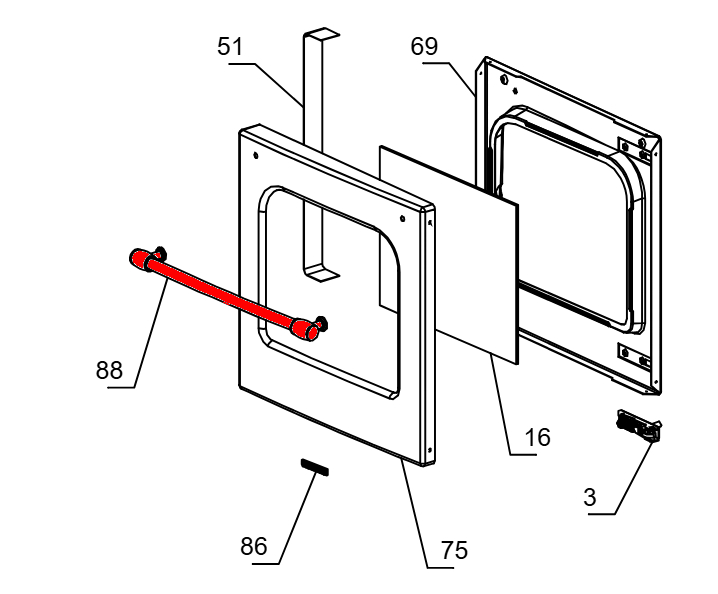 51
69
88
16
3
86
75