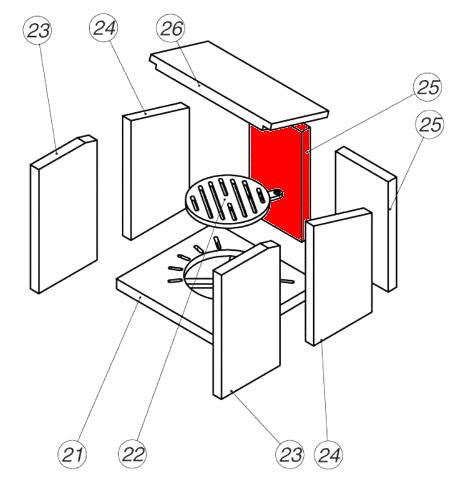 23
24
26
25
25
21
22
23
24