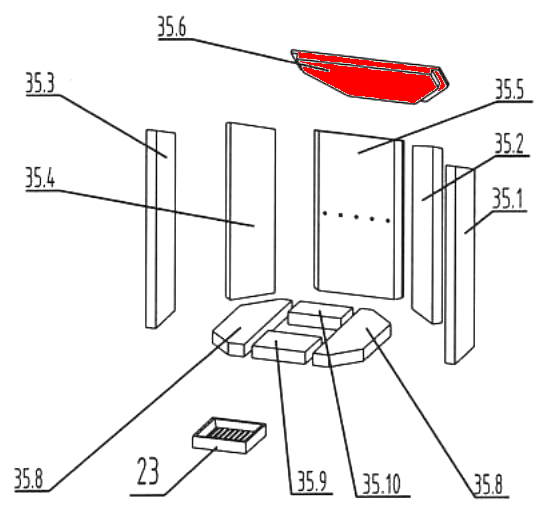 35.6
35.3
35.5
35.2
35.4
35.1
35.8
23
35.9
35.10
35.8