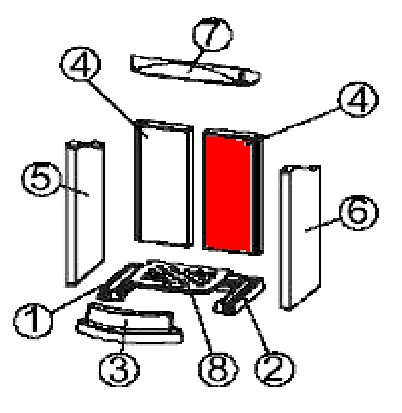 7
4
4
5
6
1
3
8
2