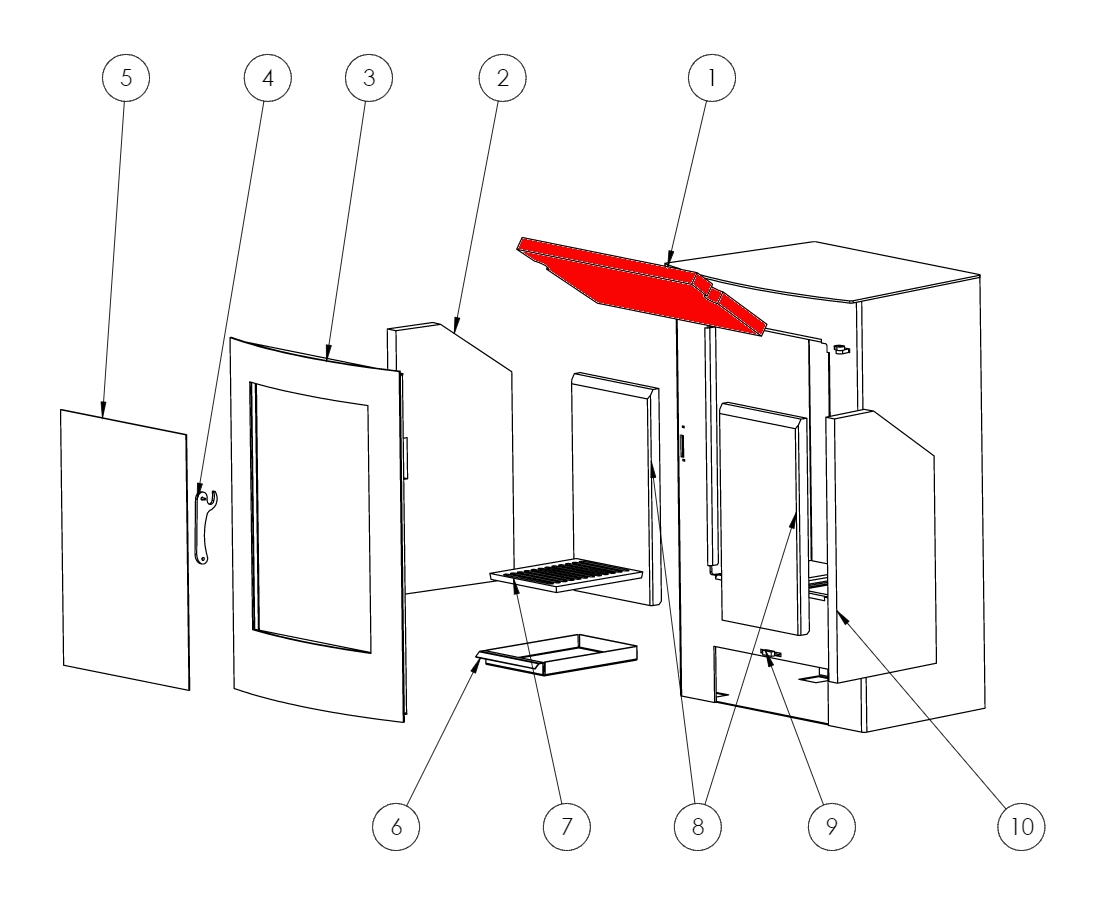 5
4
3
2
1
6
7
8
9
10